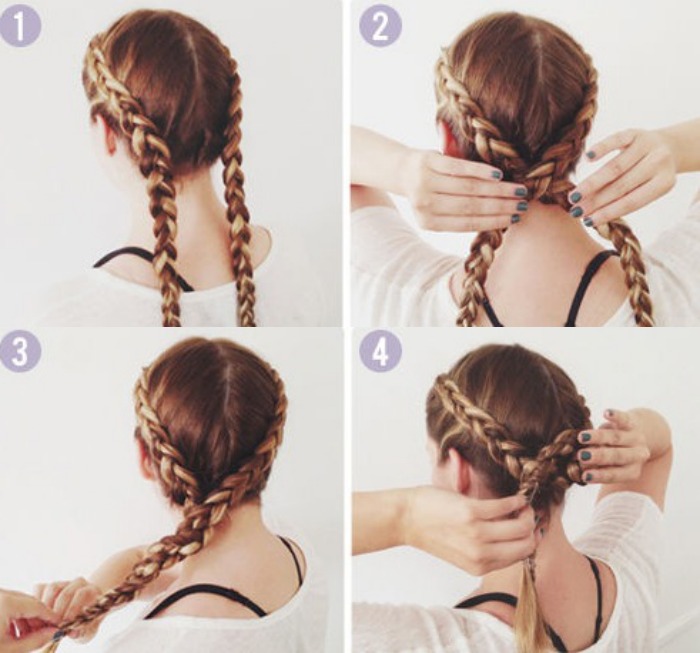 1

2

3

4